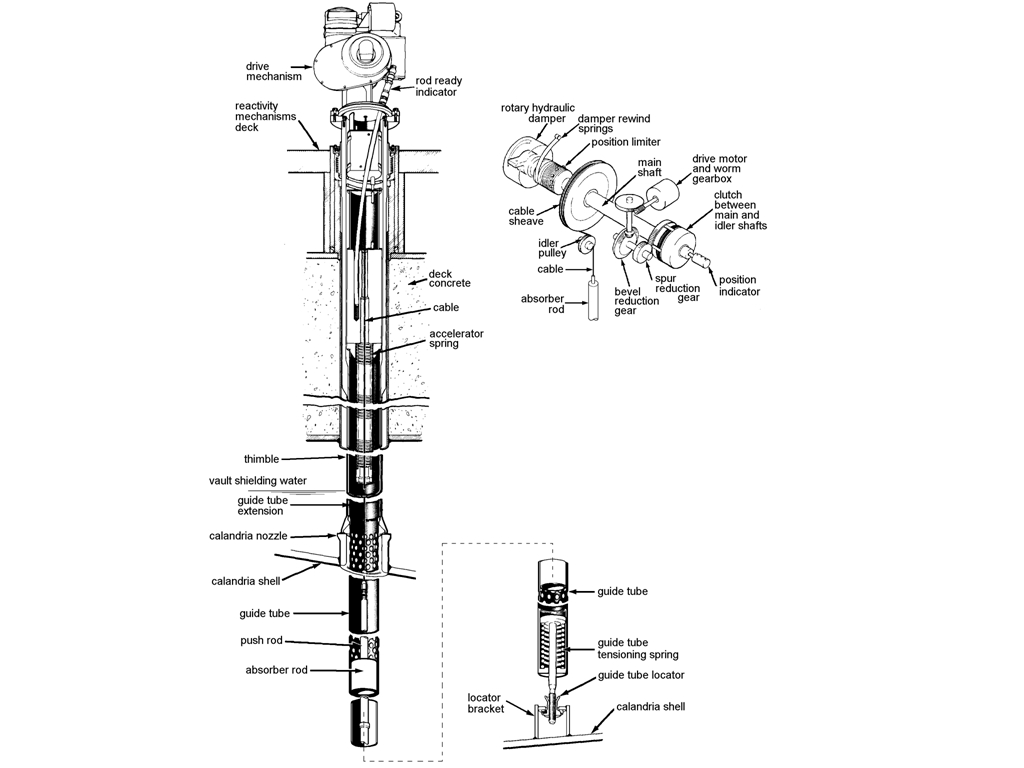 drive mechanism
rod ready indicator
reactivity mechanisms deck
deck concrete
cable
accelerator spring
thimble
vault shielding water
guide tube extension
calandria nozzle
calandria shell
guide tube
push rod
absorber rod

rotary hydraulic damper
damper rewind springs
position limiter
main shaft
drive motor and worm gearbox
clutch between main and idler shafts
cable sheave
idler pulley
cable
absorber rod
bevel reduction gear
spur reduction gear
position indicator

guide tube
guide tube tensioning spring
guide tube locator
locator bracket
calandria shell